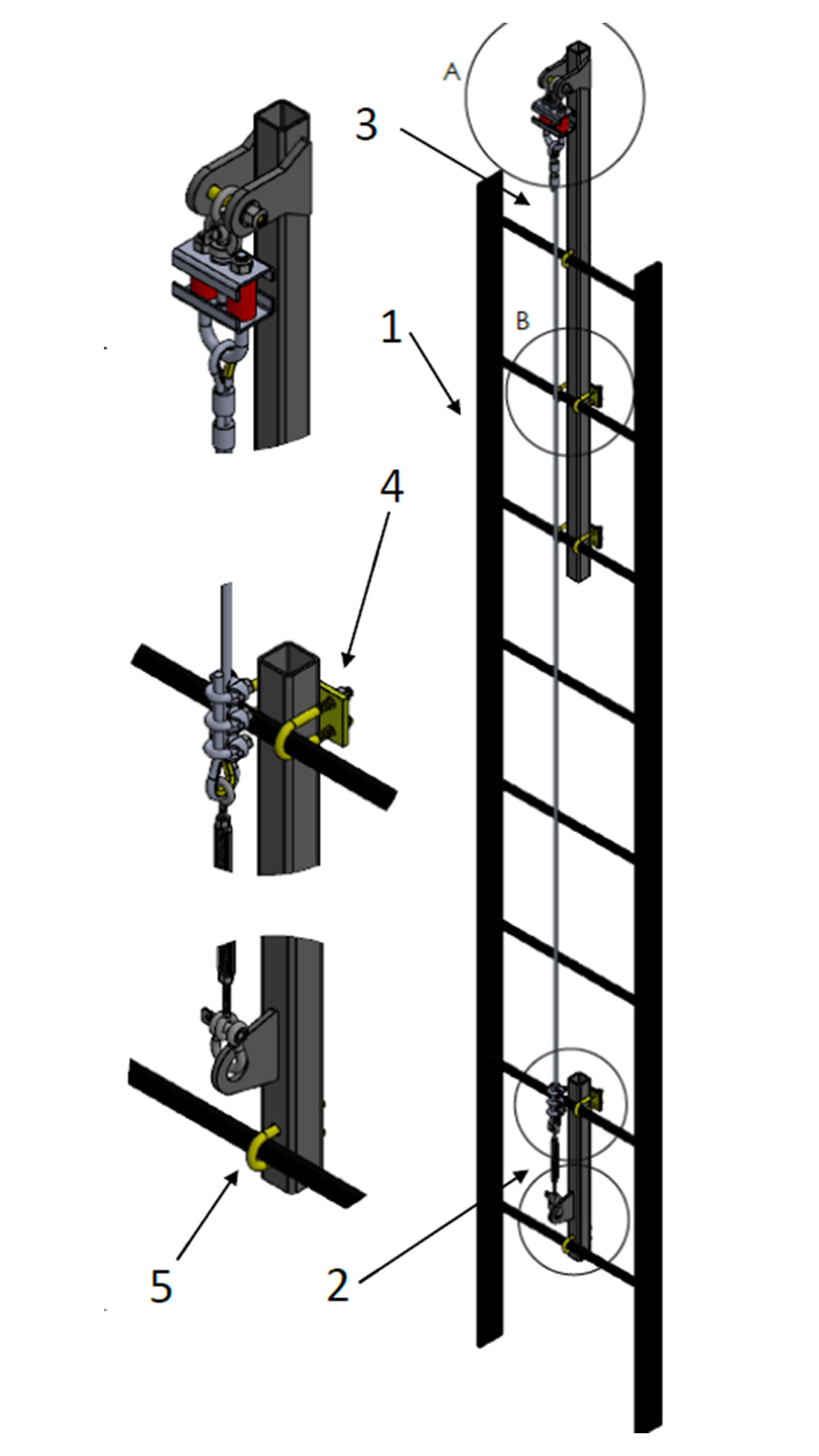 A
3
1
B
4
5
2